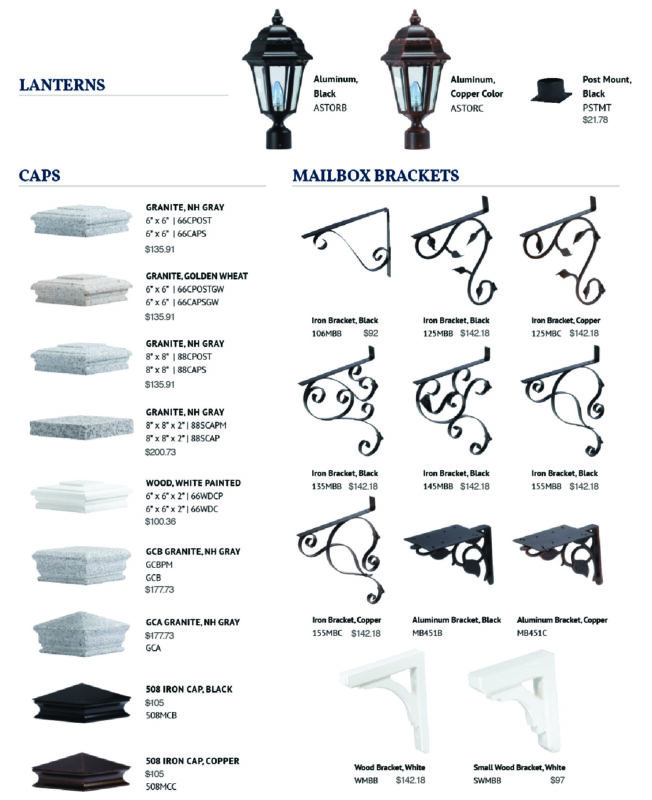 LANTERNS

Aluminum, Black
ASTORB

Aluminum, Copper Color
ASTORC

Post Mount, Black
PSTMT
$21.78

CAPS

GRANITE, NH GRAY
6" x 6" | 66CPOST
6" x 6" | 66CAPS
$135.91

GRANITE, GOLDEN WHEAT
6" x 6" | 66CPOSTGW
6" x 6" | 66CAPSGW
$135.91

GRANITE, NH GRAY
8" x 8" | 88CPOST
8" x 8" | 88CAPS
$135.91

GRANITE, NH GRAY
8" x 8" x 2" | 88SCAPM
8" x 8" x 2" | 88SCAP
$200.73

WOOD, WHITE PAINTED
6" x 6" x 2" | 66WDCP
6" x 6" x 2" | 66WDC
$100.36

GCB GRANITE, NH GRAY
GCBPM
GCB
$177.73

GCA GRANITE, NH GRAY
$177.73
GCA

508 IRON CAP, BLACK
$105
508MCB

508 IRON CAP, COPPER
$105
508MCC

MAILBOX BRACKETS

Iron Bracket, Black
106MBB $92

Iron Bracket, Black
125MBB $142.18

Iron Bracket, Copper
125MBC $142.18

Iron Bracket, Black
135MBB $142.18

Iron Bracket, Black
145MBB $142.18

Iron Bracket, Black
155MBB $142.18

Iron Bracket, Copper
155MBC $142.18

Aluminum Bracket, Black
MB451B

Aluminum Bracket, Copper
MB451C

Wood Bracket, White
WMBB $142.18

Small Wood Bracket, White
SWMBB $97